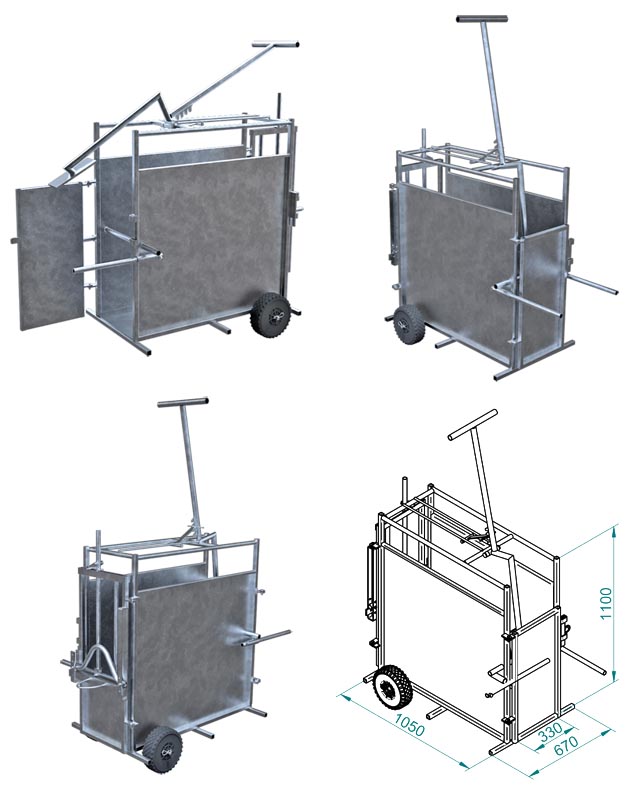 1100
1050
330
670